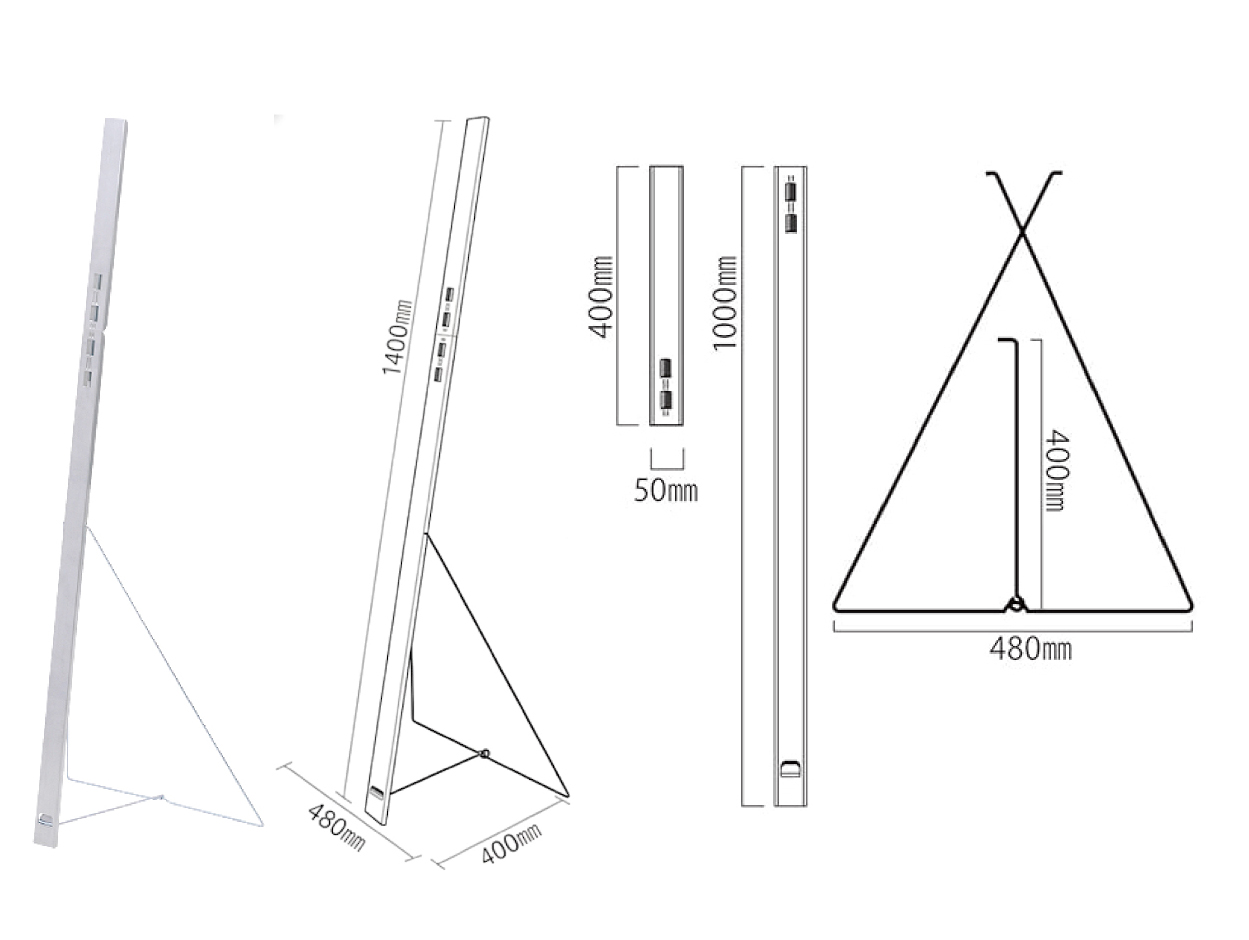 1400mm
480mm
400mm
400mm
50mm
1000mm
400mm
480mm