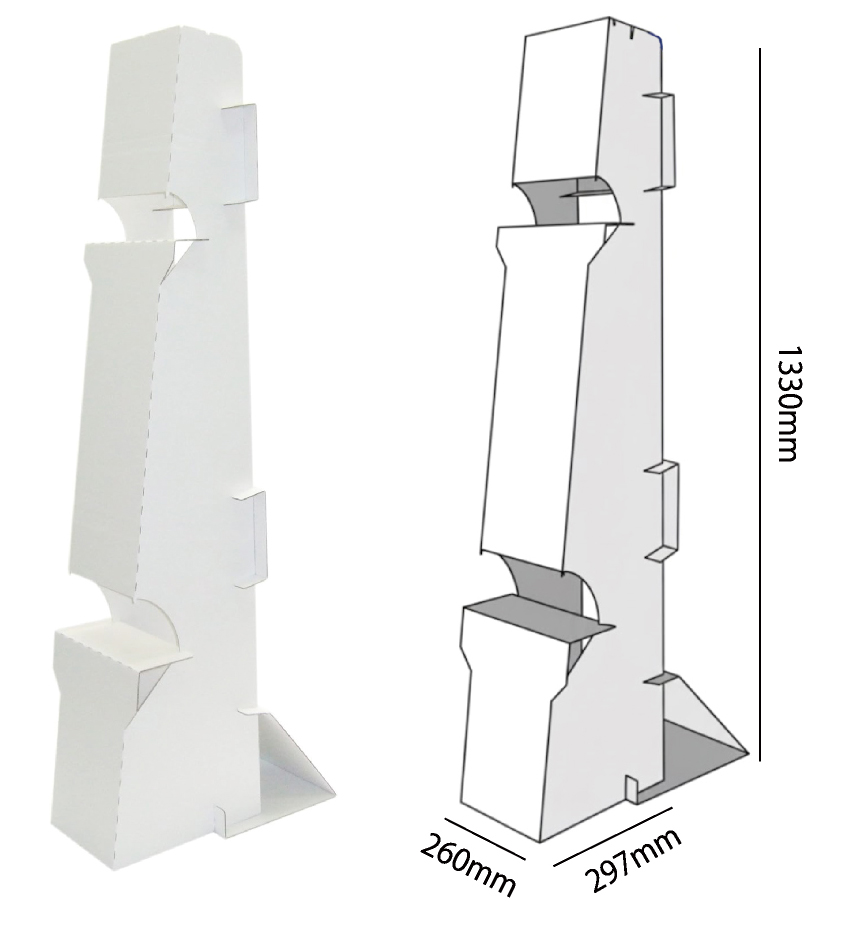 1330mm

260mm

297mm